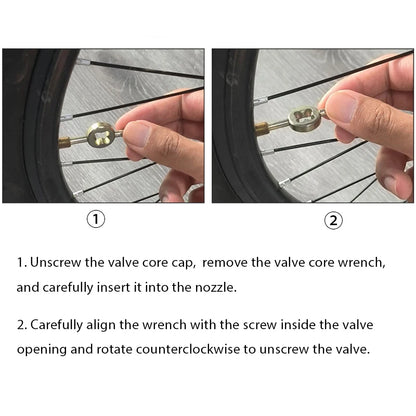 ①

②

1. Unscrew the valve core cap, remove the valve core wrench, and carefully insert it into the nozzle.

2. Carefully align the wrench with the screw inside the valve opening and rotate counterclockwise to unscrew the valve.