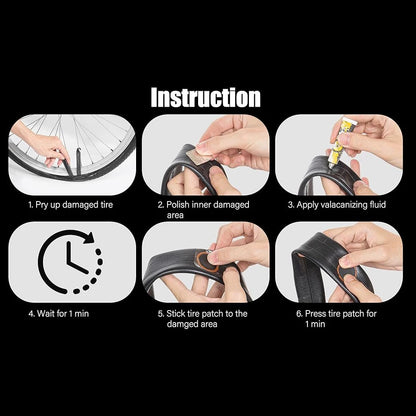 Instruction

1. Pry up damaged tire

2. Polish inner damaged area

3. Apply valacanizing fluid

4. Wait for 1 min

5. Stick tire patch to the damged area

6. Press tire patch for 1 min