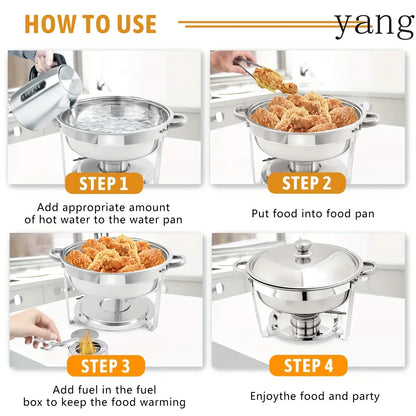 HOW TO USE

yang

STEP 1

Add appropriate amount of hot water to the water pan

STEP 2

Put food into food pan

STEP 3

Add fuel in the fuel box to keep the food warming

STEP 4

Enjoythe food and party